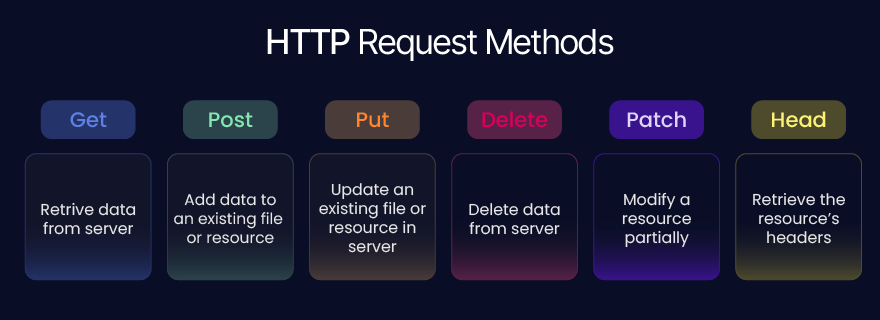 HTTP Request Methods

Get

Retrive data from server

Post

Add data to an existing file or resource

Put

Update an existing file or resource in server

Delete

Delete data from server

Patch

Modify a resource partially

Head

Retrieve the resource's headers